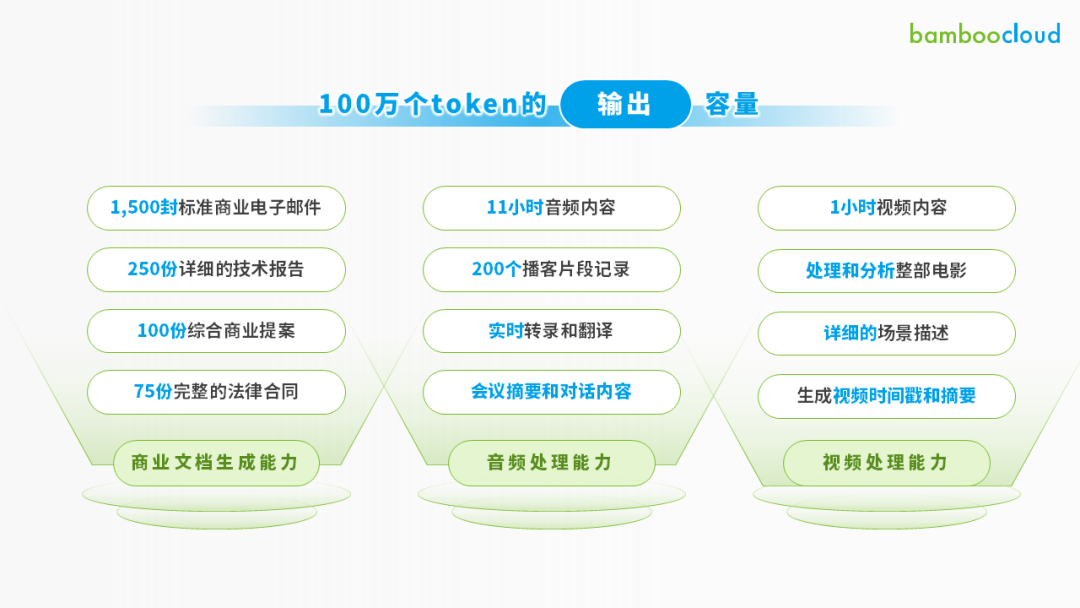 bamboocloud

100万个token的 输出 容量

1,500封标准商业电子邮件

250份详细的技术报告

100份综合商业提案

75份完整的法律合同

商业文档生成能力

11小时音频内容

200个播客片段记录

实时转录和翻译

会议摘要和对话内容

音频处理能力

1小时视频内容

处理和分析整部电影

详细的场景描述

生成视频时间戳和摘要

视频处理能力